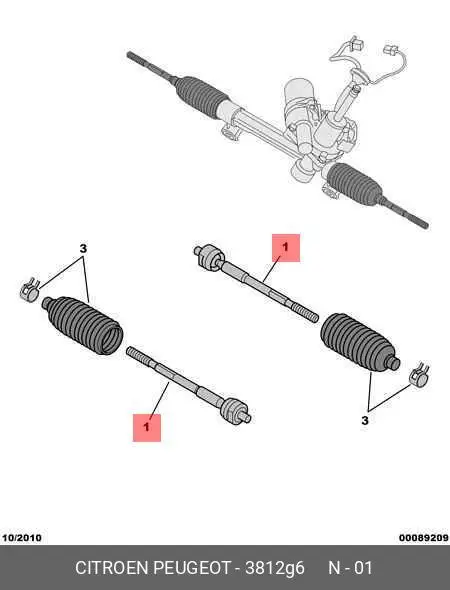 3

1

1

3

10/2010

00089209

CITROEN PEUGEOT - 3812g6 N - 01