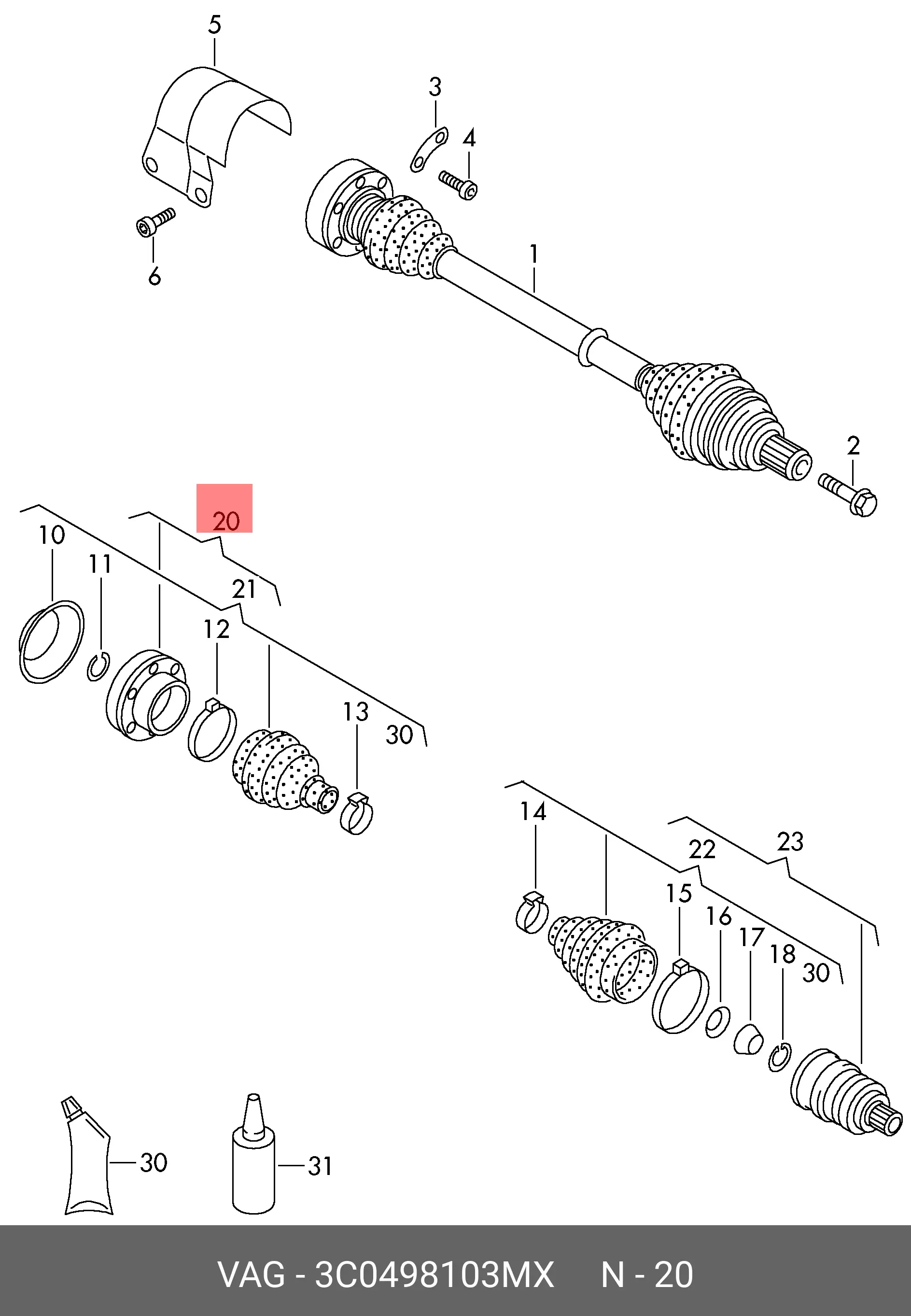 5
3
4
6
1
2
20
10
11
21
12
13
30
14
22
23
15
16
17
18
30
30
31

VAG - 3C0498103MX N - 20