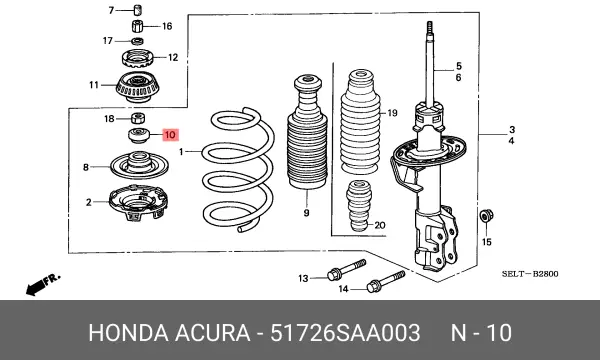 7
16
17
12
11
18
10
8
2
1
9
19
20
5
6
3
4
15
13
14
FR.
SELT－B2800

HONDA ACURA - 51726SAA003 N - 10