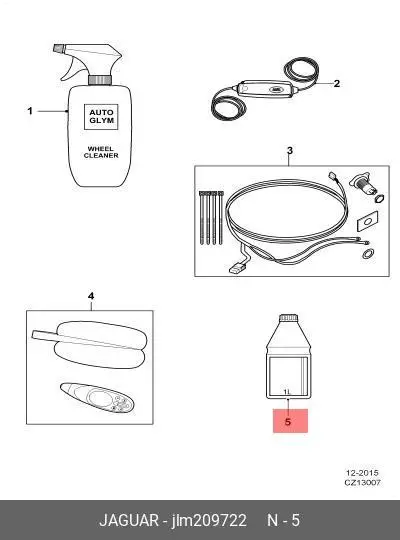 1

AUTO GLYM

WHEEL CLEANER

2

3

4

1L

5

12-2015
CZ13007

JAGUAR - jlm209722 N - 5