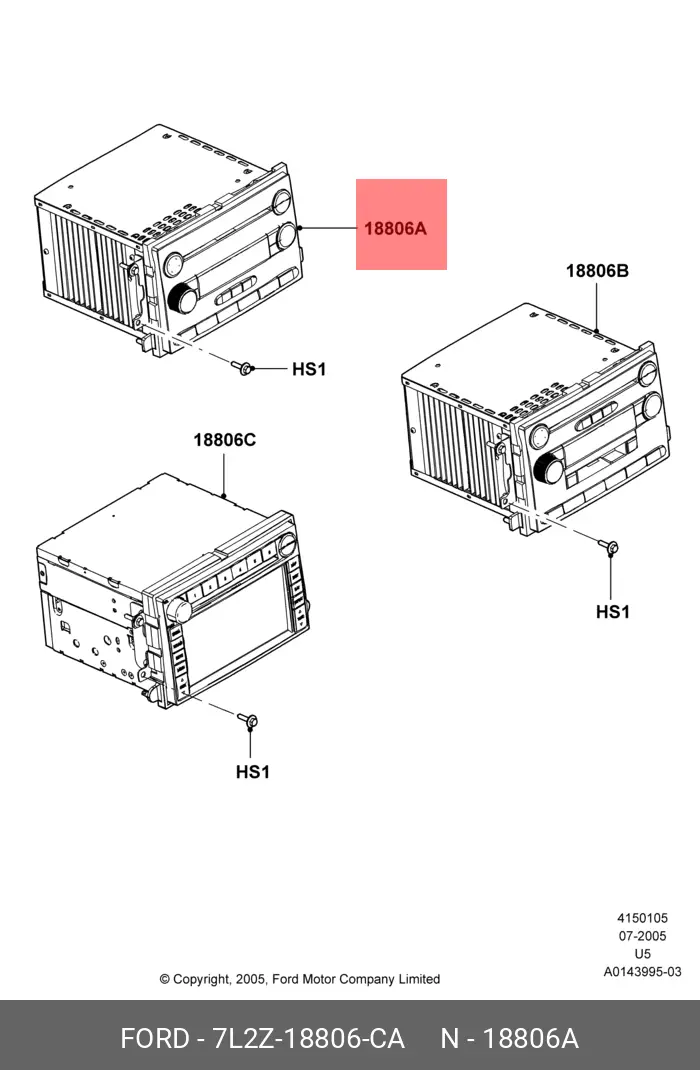 18806A

18806B

HS1

18806C

HS1

HS1

4150105
07-2005
U5
A0143995-03

© Copyright, 2005, Ford Motor Company Limited

FORD - 7L2Z-18806-CA N - 18806A