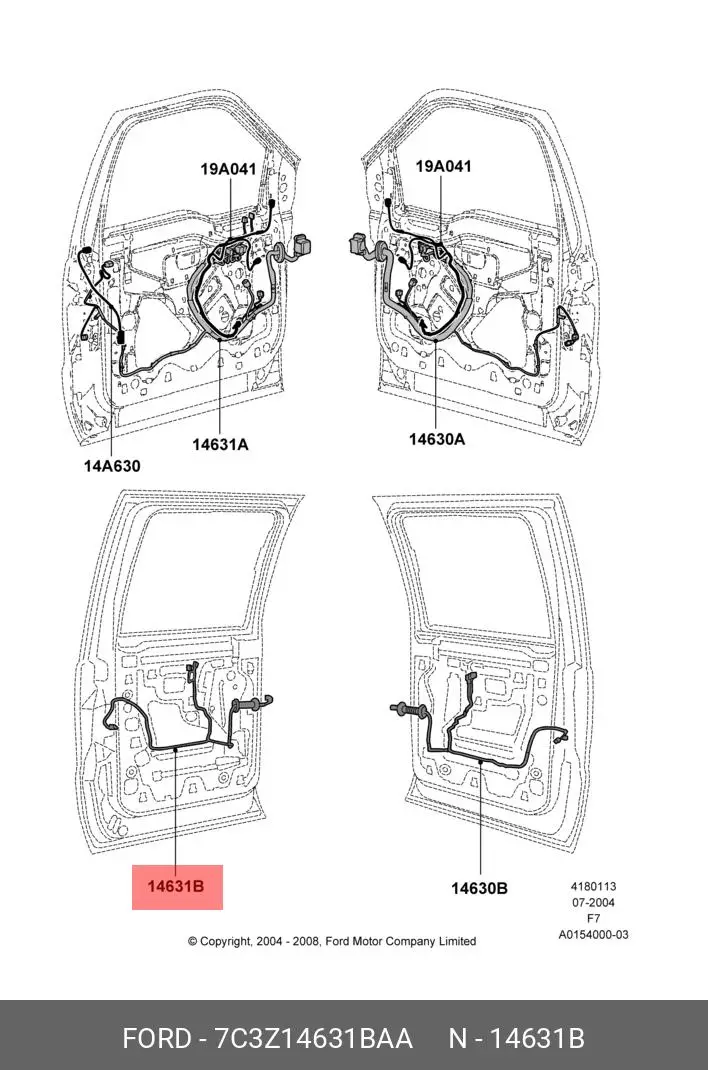 19A041

19A041

14A630

14631A

14630A

14631B

14630B

4180113
07-2004
F7
A0154000-03

© Copyright, 2004 - 2008, Ford Motor Company Limited

FORD - 7C3Z14631BAA N - 14631B