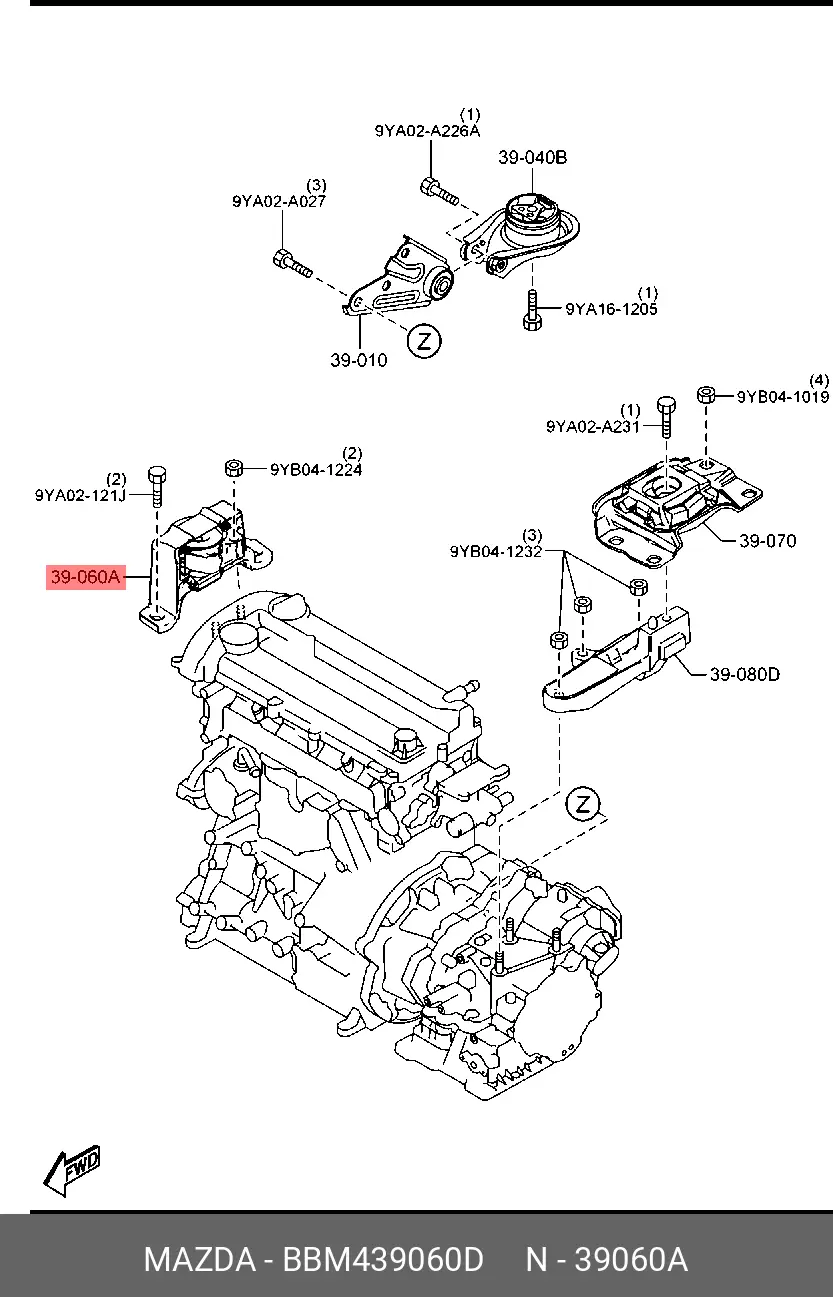 (1)
9YA02-A226A

39-040B

(3)
9YA02-A027

(1)
9YA16-1205

Z

39-010

(4)
9YB04-1019

(1)
9YA02-A231

(2)
9YB04-1224

(2)
9YA02-121J

39-070

(3)
9YB04-1232

39-060A

39-080D

Z

FWD

MAZDA - BBM439060D N - 39060A