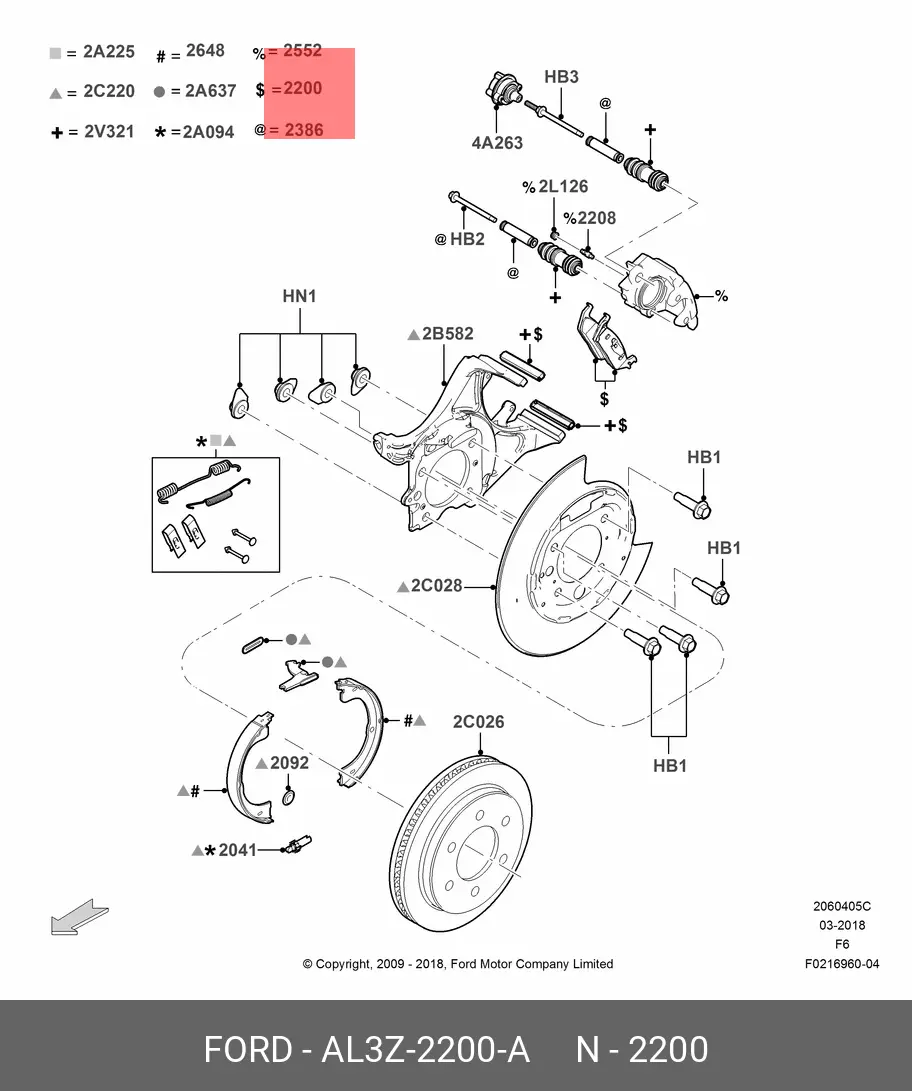 ■ = 2A225 # = 2648 % = 2552

▲ = 2C220 ● = 2A637 $ = 2200

+ = 2V321 * = 2A094 @ = 2386

HB3

@

+

4A263

% 2L126

% 2208

@ HB2

@

+

%

HN1

▲ 2B582

+ $

$

+ $

* ■ ▲

HB1

HB1

▲ 2C028

● ▲

● ▲

# ▲

2C026

▲ 2092

▲ #

▲ * 2041

HB1

2060405C
03-2018
F6
F0216960-04

© Copyright, 2009 - 2018, Ford Motor Company Limited

FORD - AL3Z-2200-A N - 2200