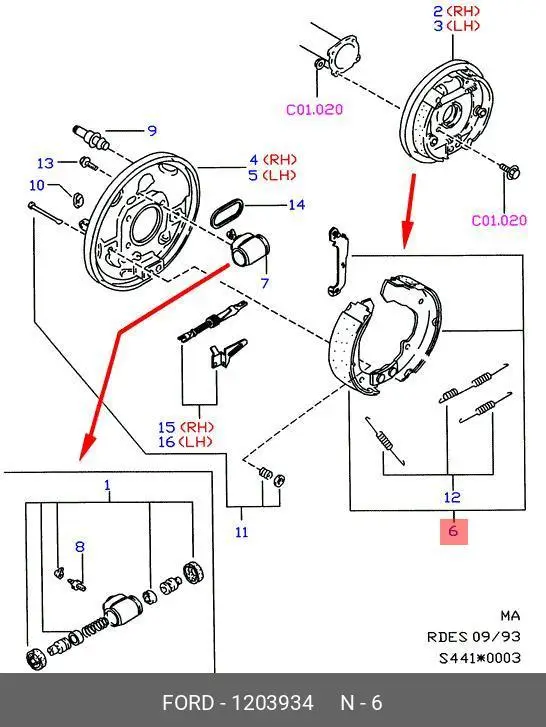 2 (RH)
3 (LH)

C01.020

9

13

4 (RH)
5 (LH)

10

14

C01.020

7

15 (RH)
16 (LH)

1

8

11

12

6

MA
RDES 09/93
S441*0003

FORD - 1203934 N - 6