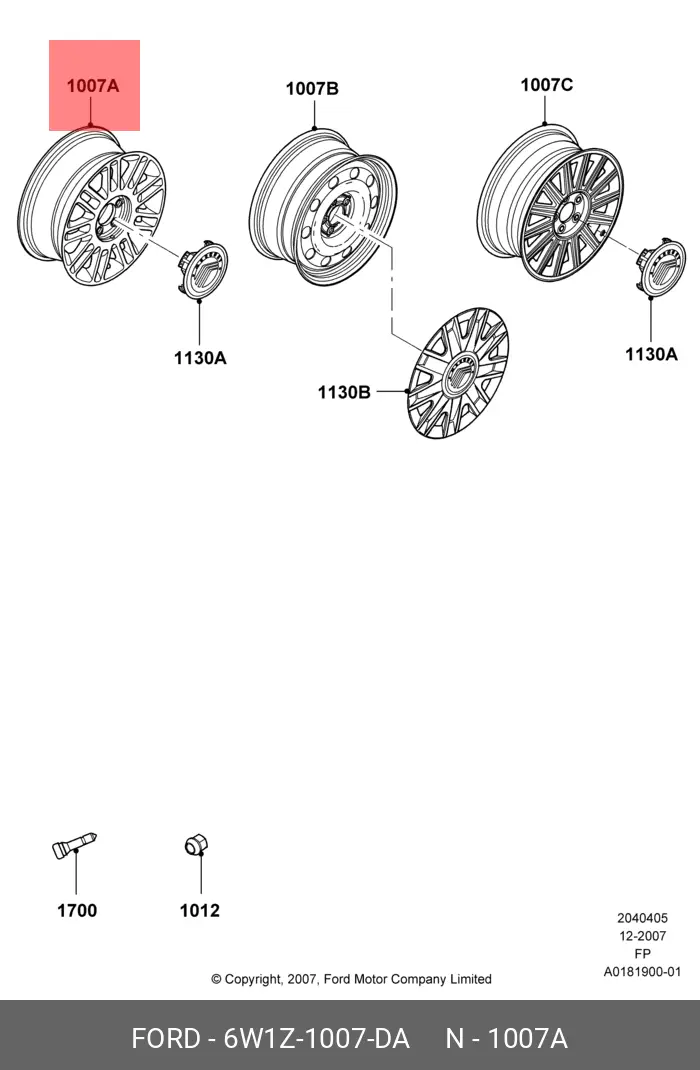 1007A

1007B

1007C

1130A

1130B

1130A

1700

1012

2040405
12-2007
FP
A0181900-01

© Copyright, 2007, Ford Motor Company Limited

FORD - 6W1Z-1007-DA N - 1007A